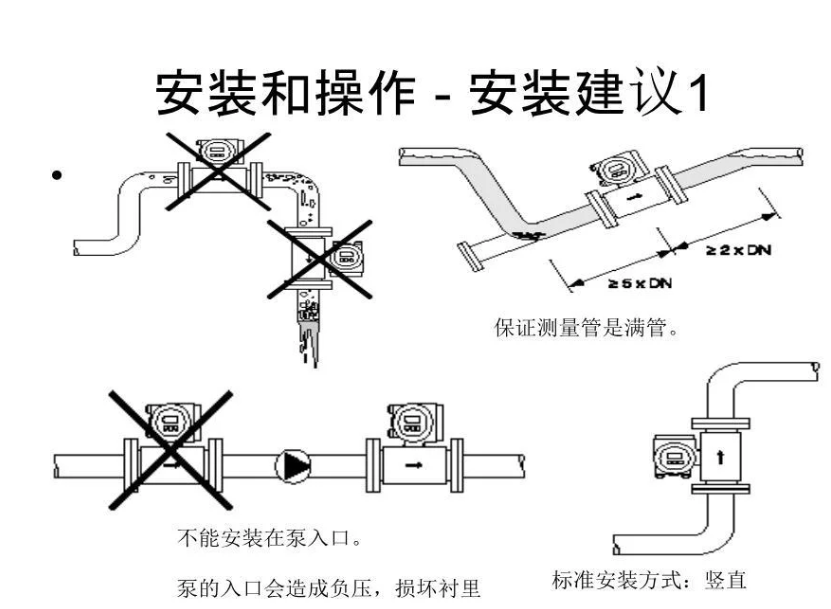 安装和操作 - 安装建议1

•

≥ 2 x DN

≥ 5 x DN

保证测量管是满管。

不能安装在泵入口。

泵的入口会造成负压，损坏衬里

标准安装方式：竖直